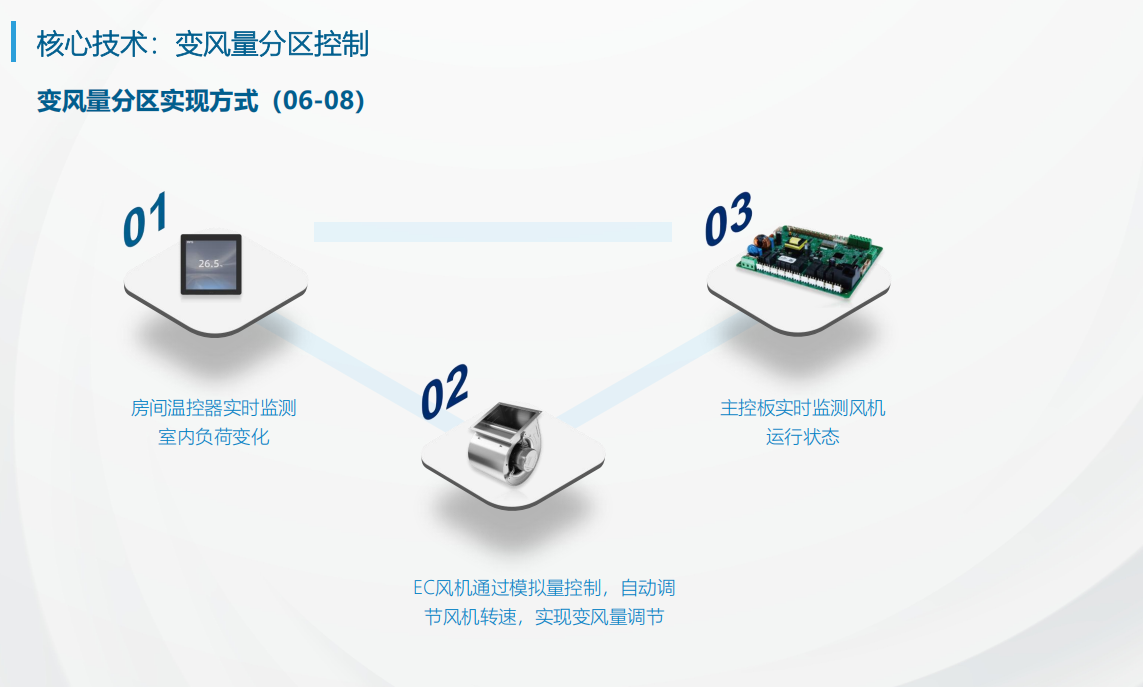 核心技术：变风量分区控制

变风量分区实现方式（06-08）

01

26.5

房间温控器实时监测室内负荷变化

02

EC风机通过模拟量控制，自动调节风机转速，实现变风量调节

03

主控板实时监测风机运行状态